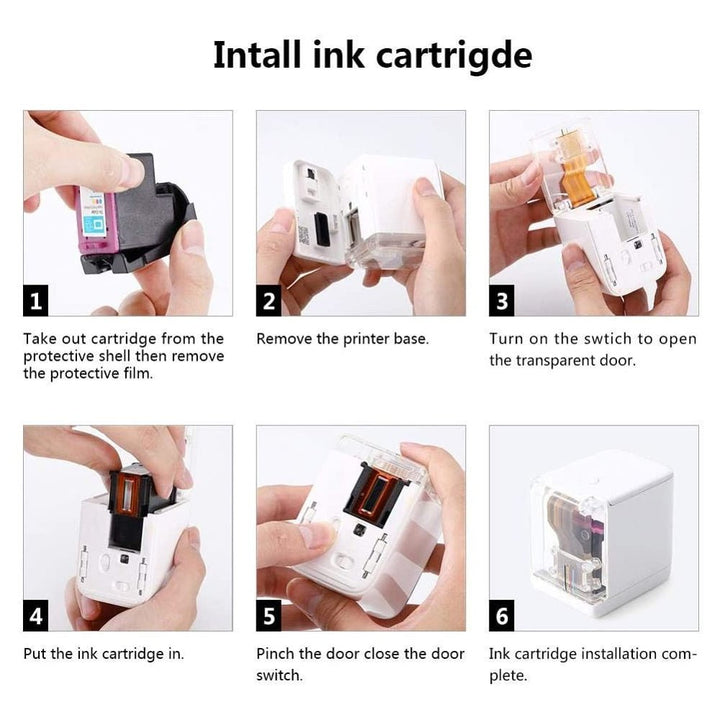 Intall ink cartrigde

1

Take out cartridge from the protective shell then remove the protective film.

2

Remove the printer base.

3

Turn on the swtich to open the transparent door.

4

Put the ink cartridge in.

5

Pinch the door close the door switch.

6

Ink cartridge installation complete.